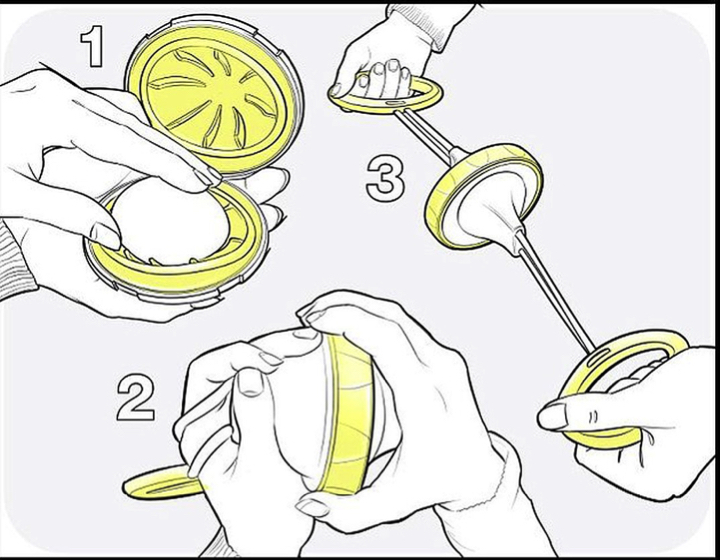 1

3

2